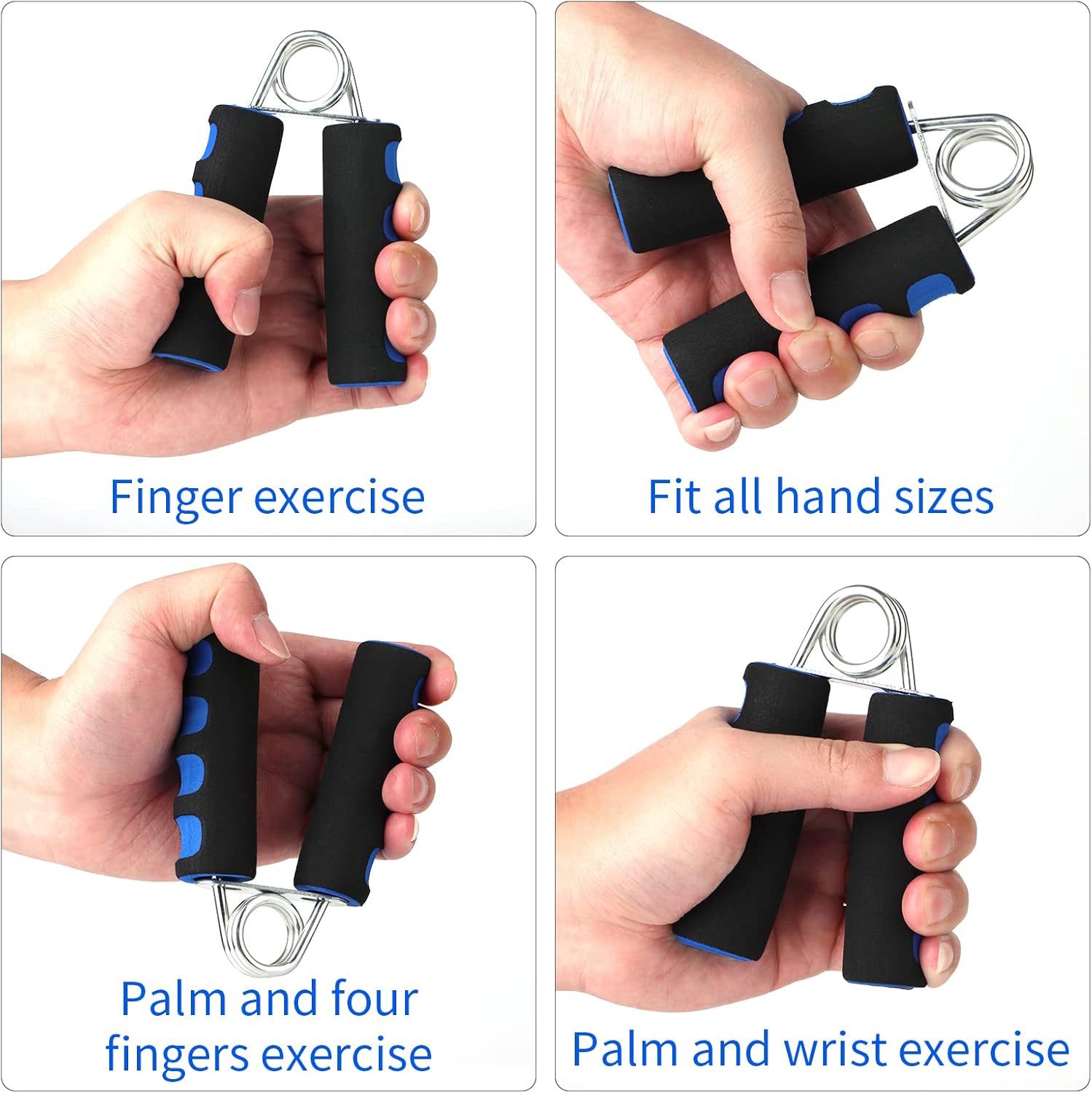 Finger exercise

Fit all hand sizes

Palm and four fingers exercise

Palm and wrist exercise